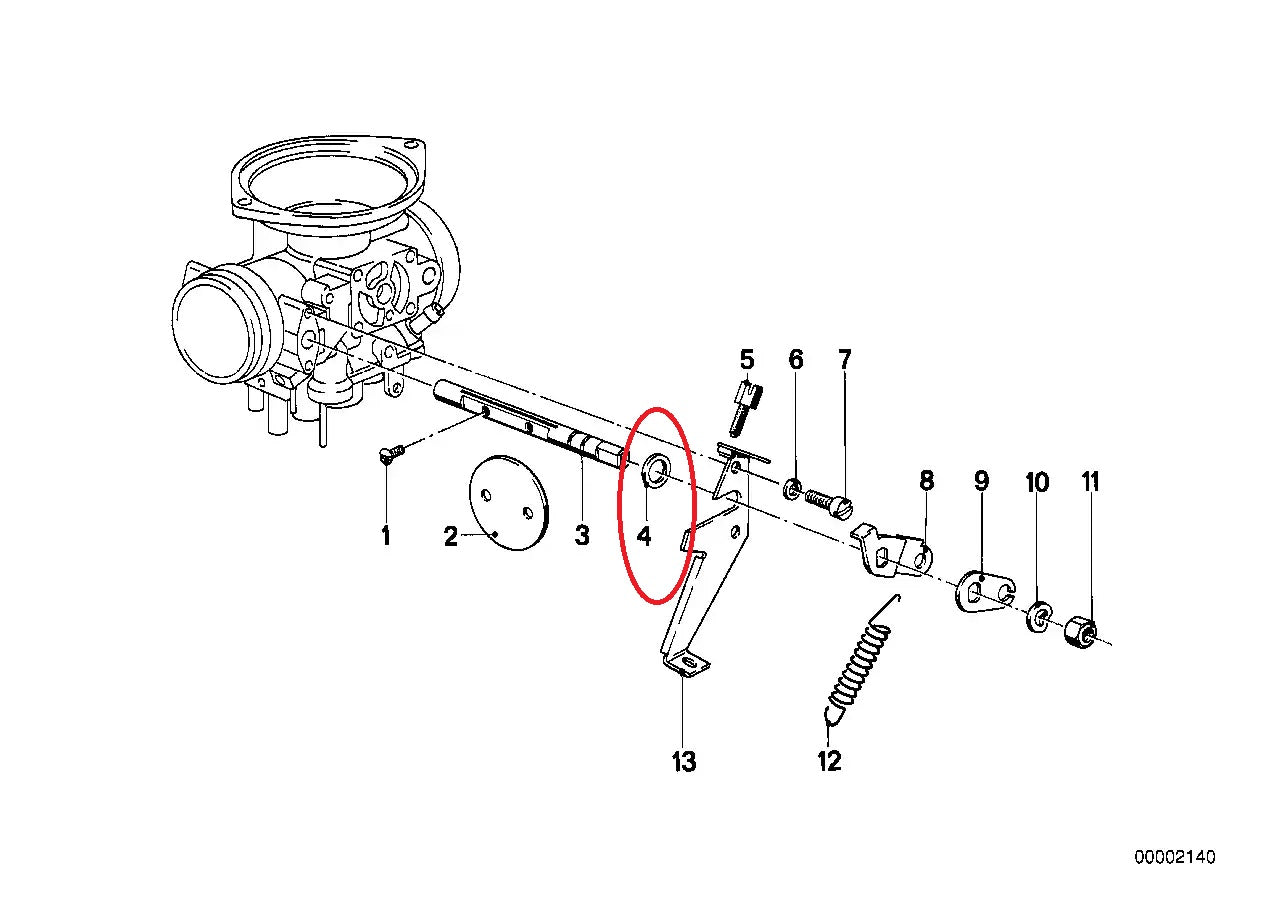 5
6
7
8
9
10
11
1
2
3
4
13
12
00002140