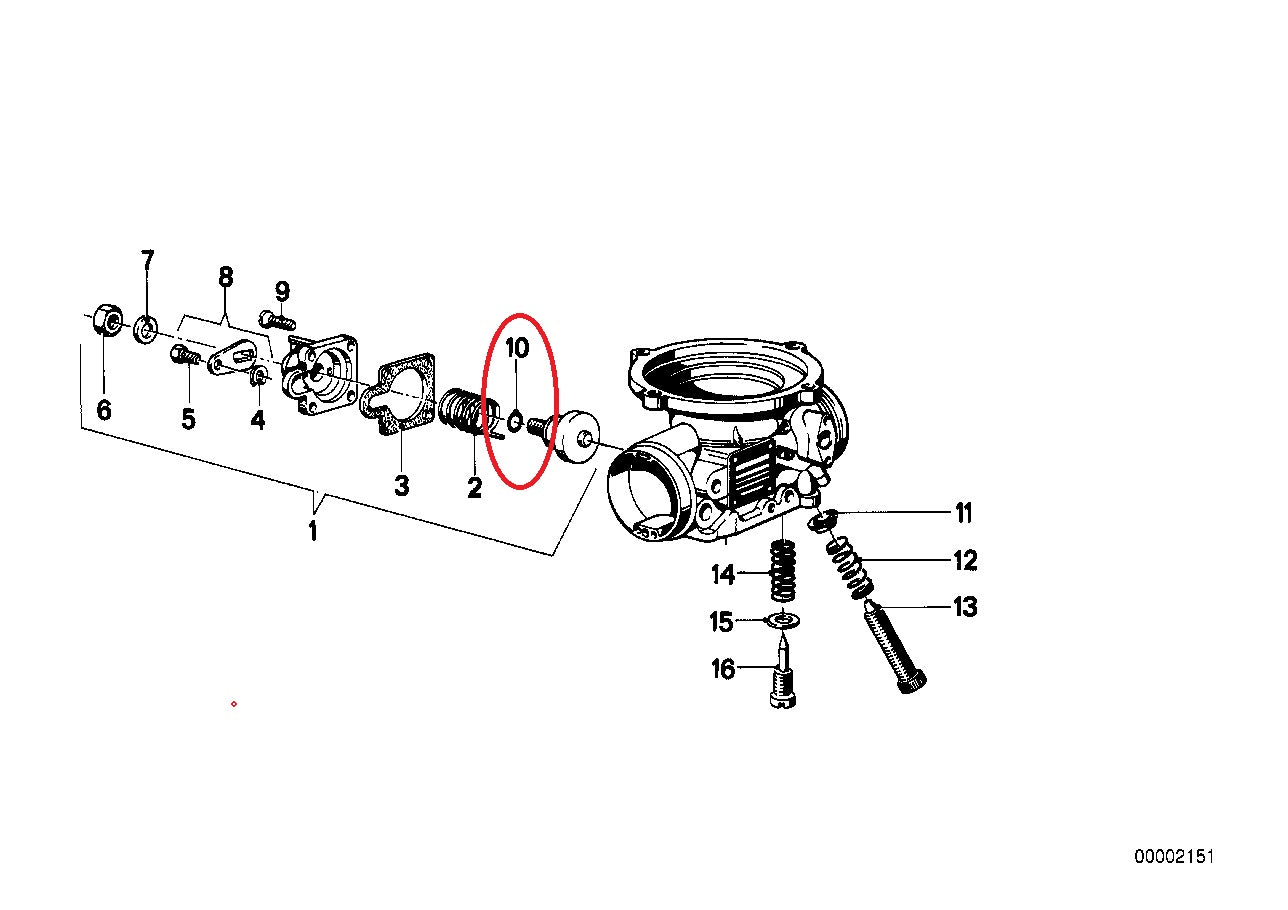 7
8
9
10
6
5
4
3
2
1
11
12
13
14
15
16
00002151