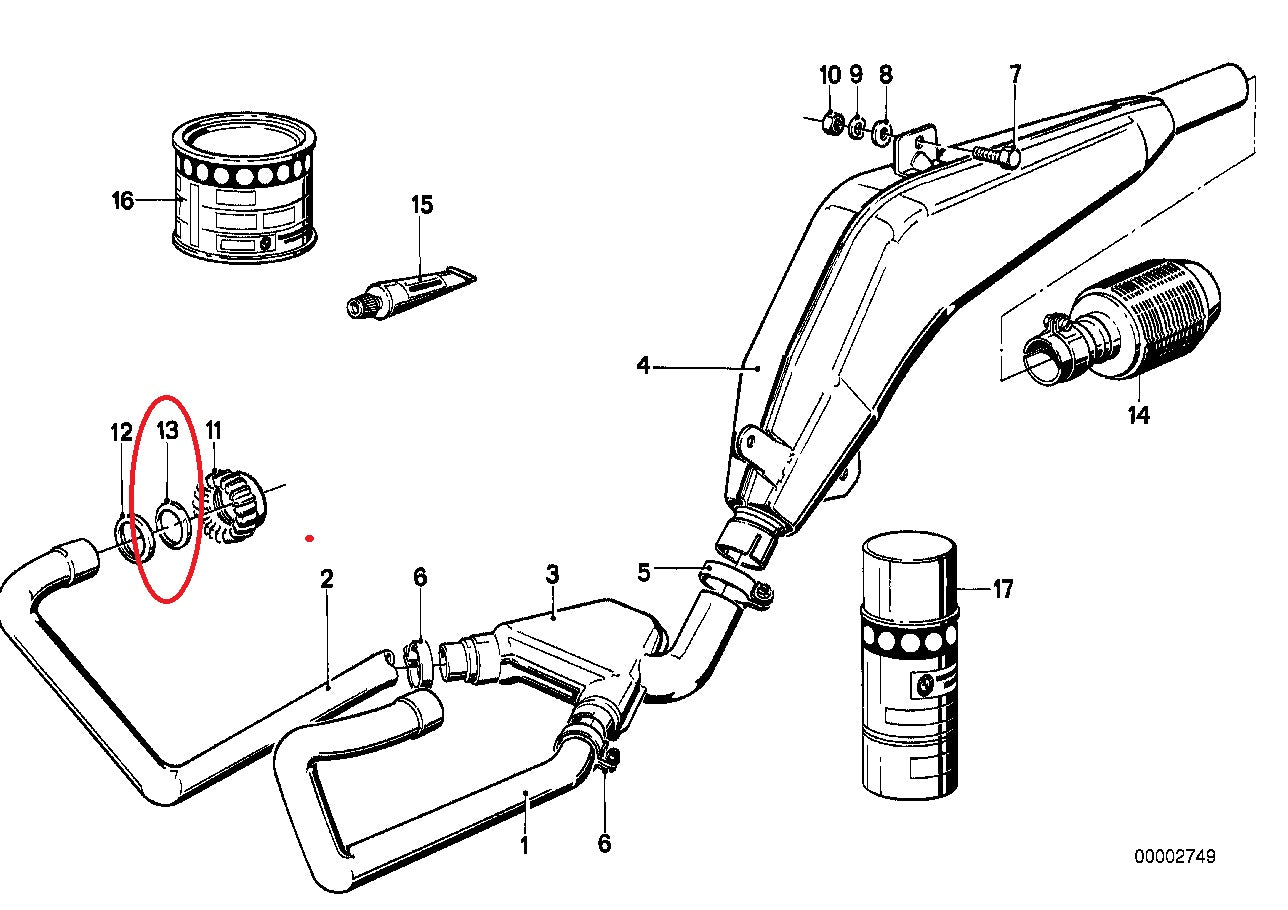 10 9 8 7
16
15
4
14
12 13 11
2
6
3
5
17
1
6
00002749