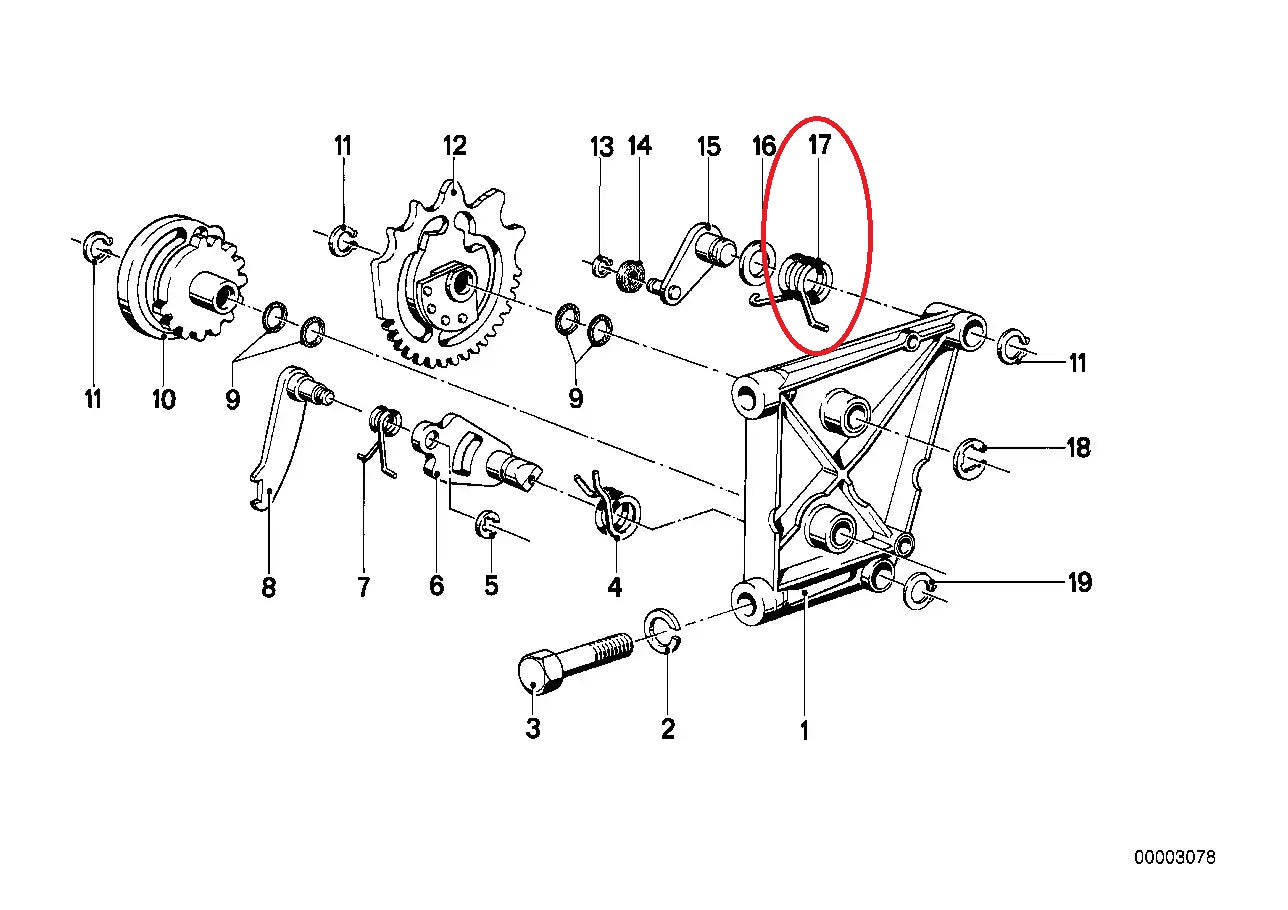 11
12
13
14
15
16
17
11
10
9
9
11
18
8
7
6
5
4
19
3
2
1
00003078