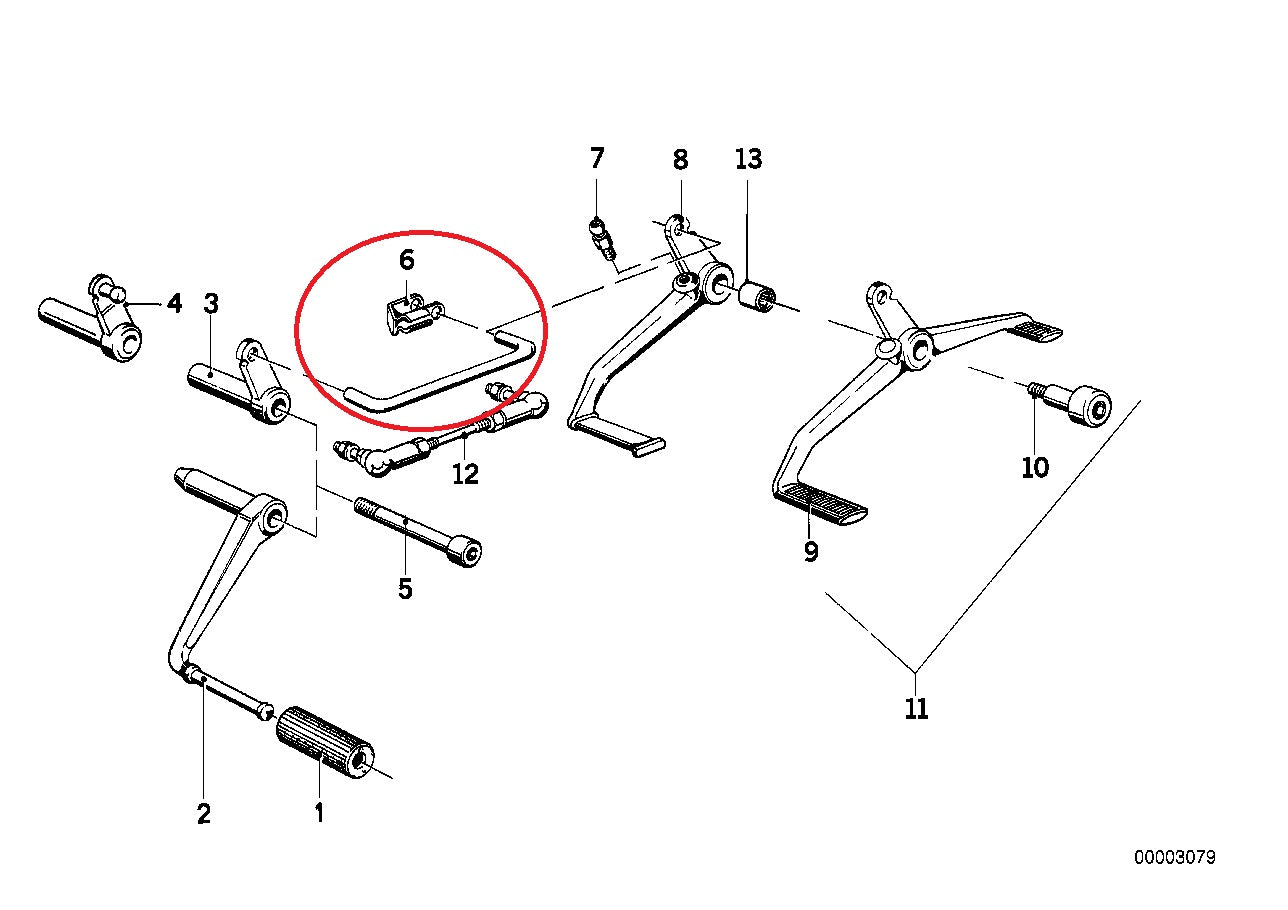 7
8
13
6
4
3
12
10
5
9
11
2
1
00003079