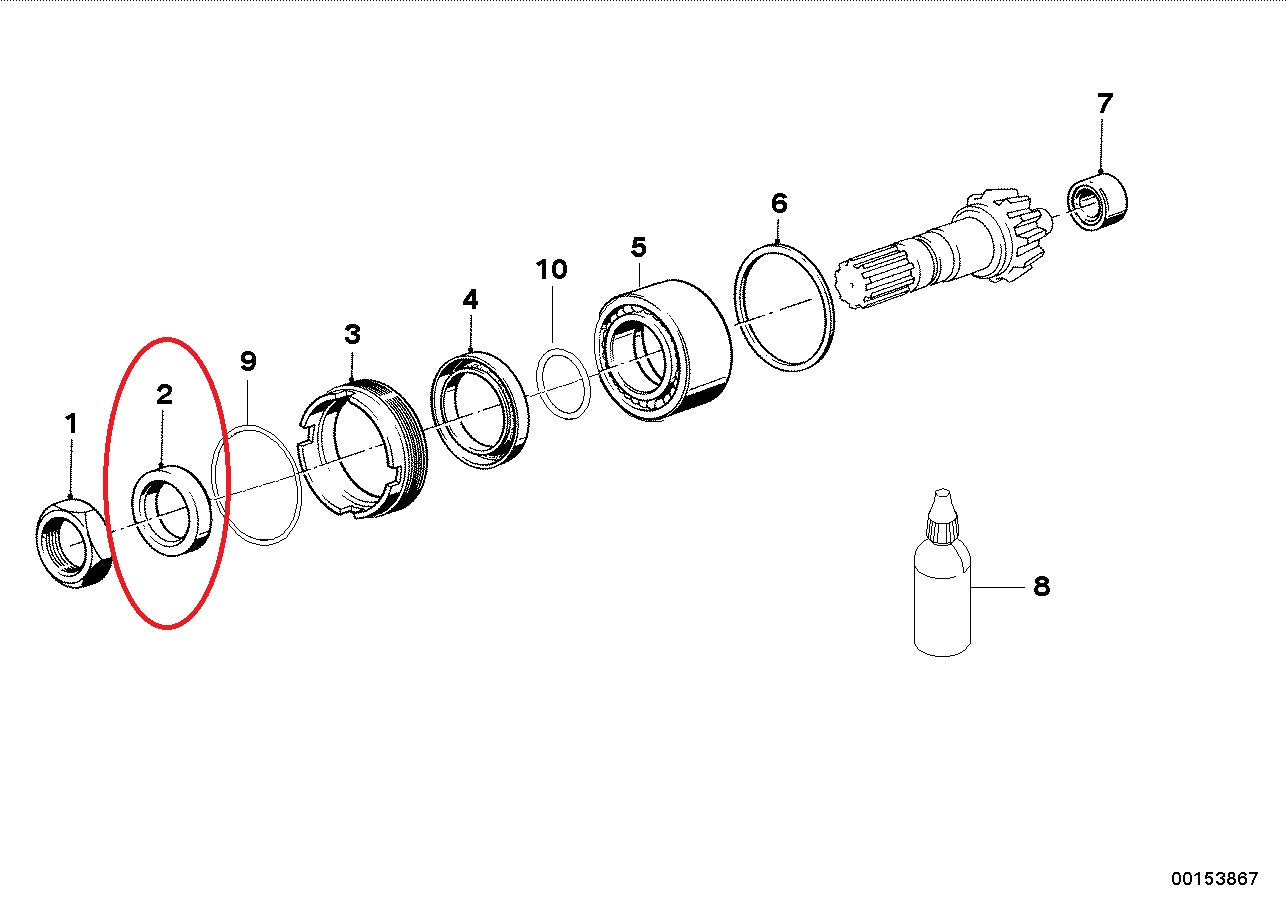 7
6
5
10
4
3
9
2
1
8
00153867