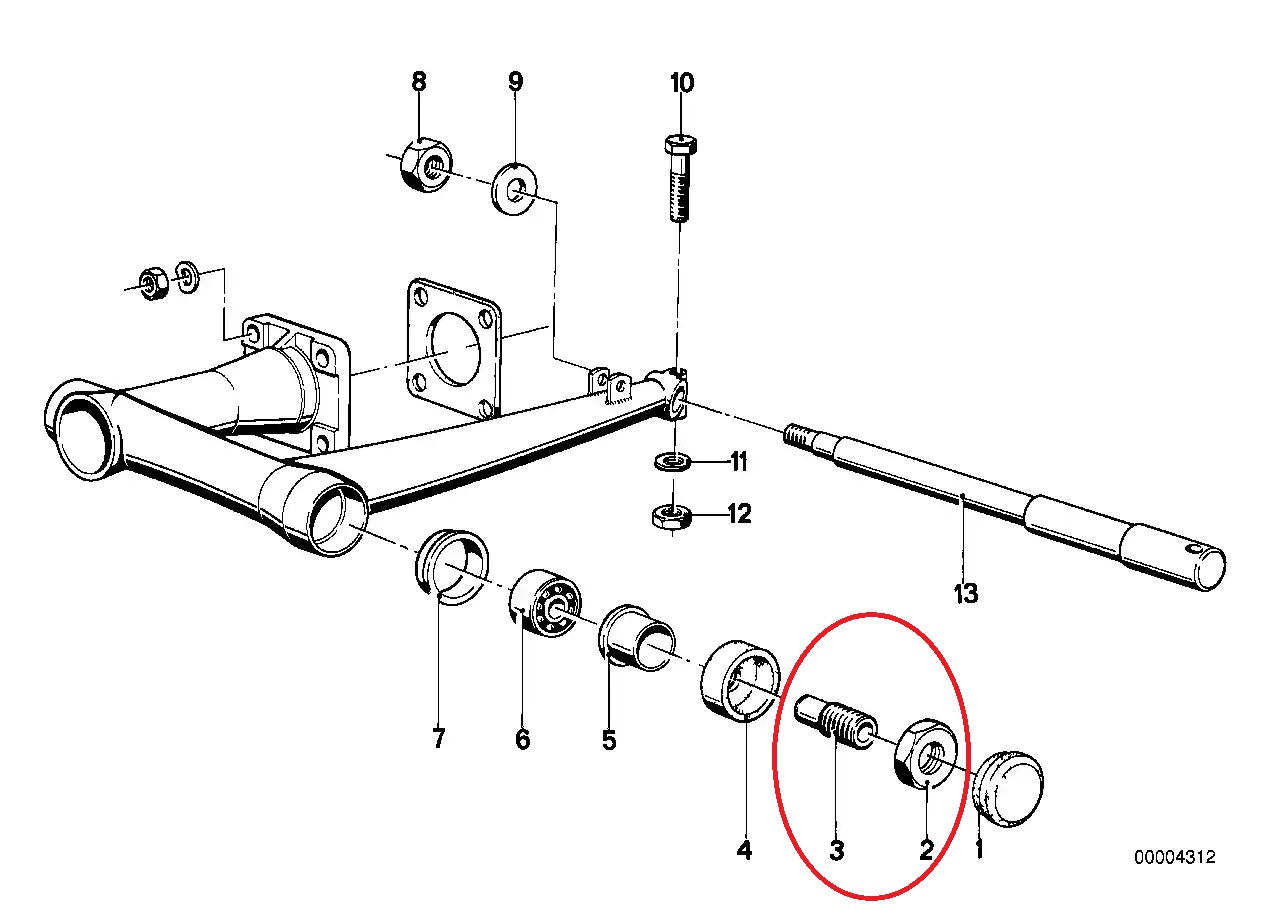 8
9
10
11
12
13
7
6
5
4
3
2
1
00004312