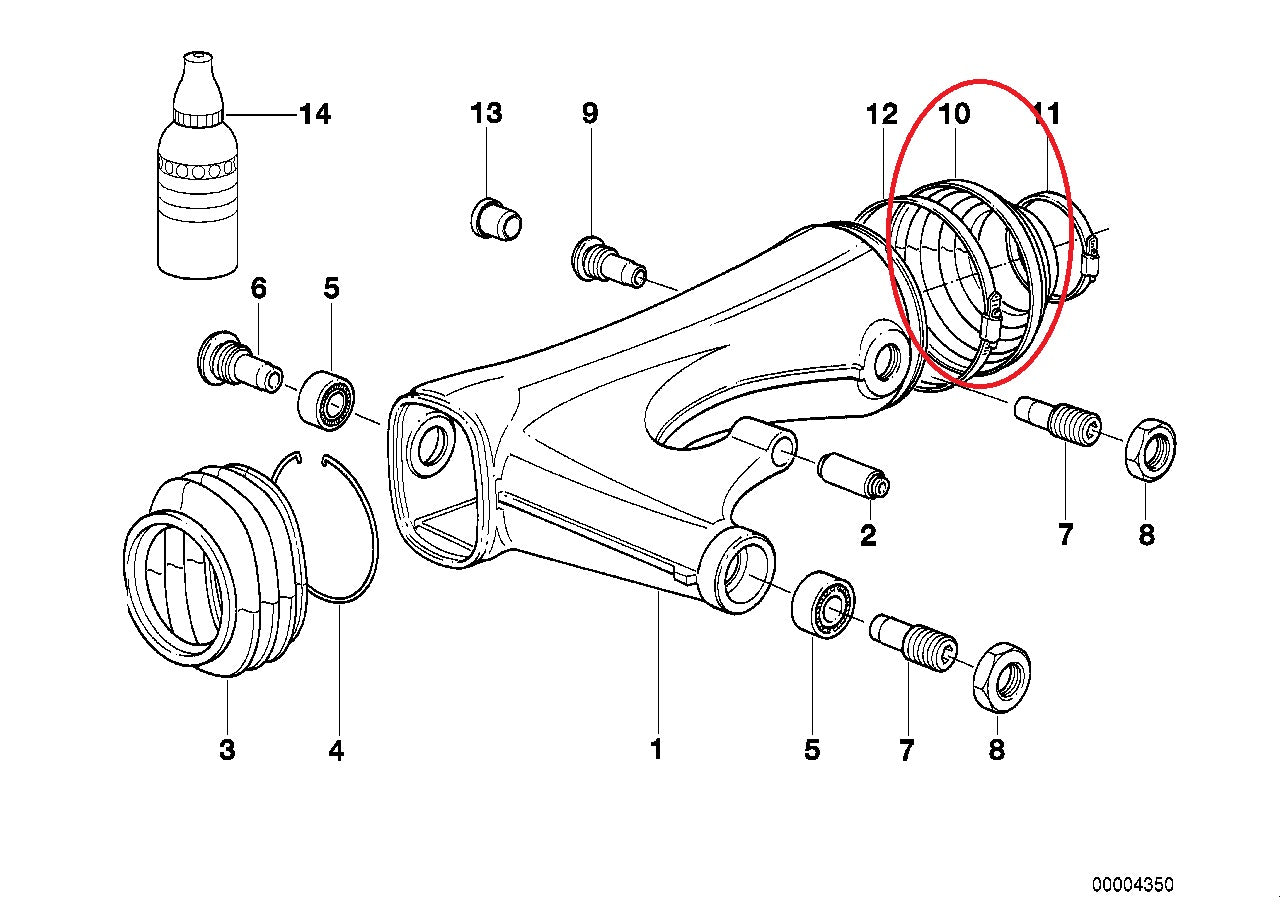 14
13
9
12
10
11
6
5
2
7
8
3
4
1
5
7
8
00004350