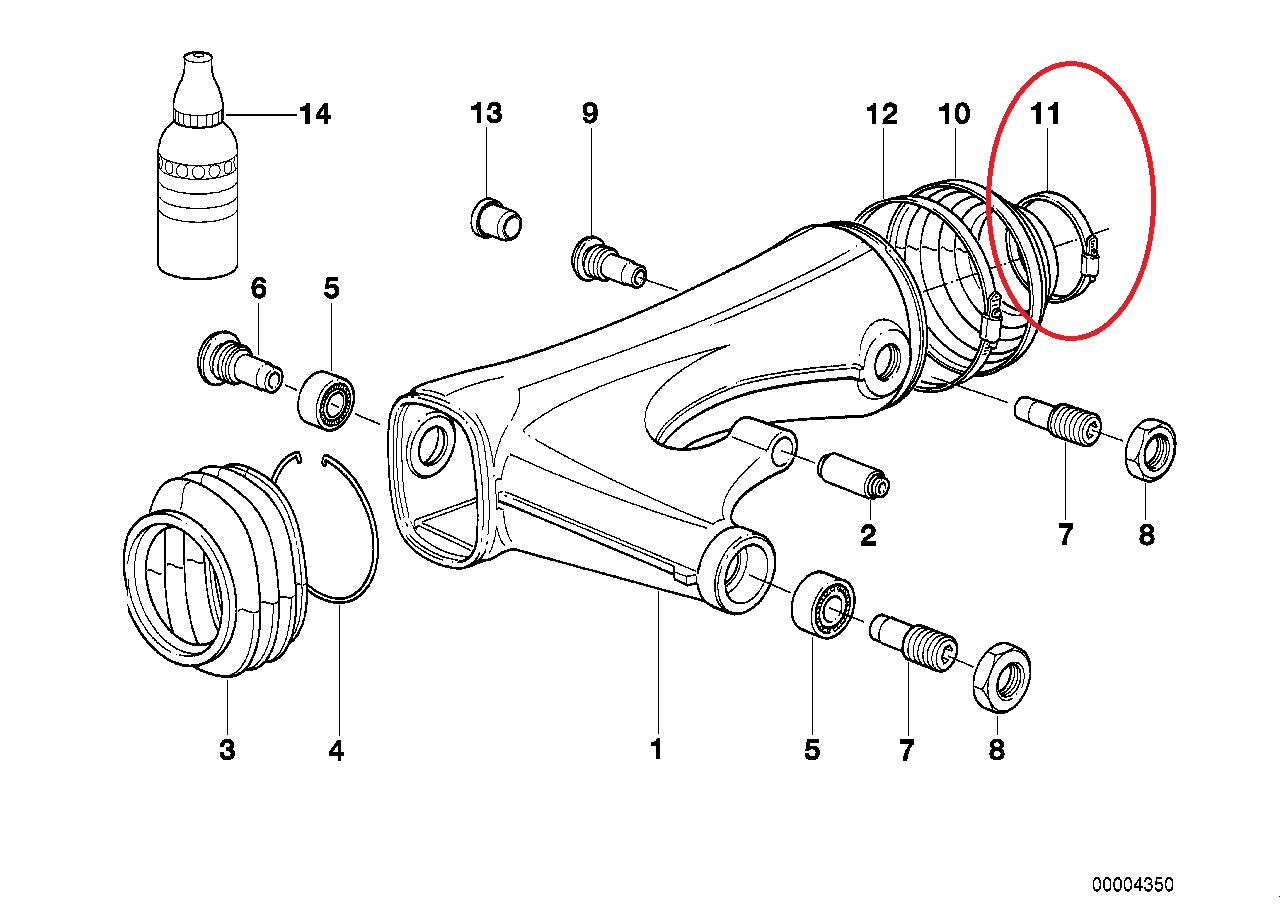 14
13
9
12
10
11
6
5
2
7
8
3
4
1
5
7
8
00004350