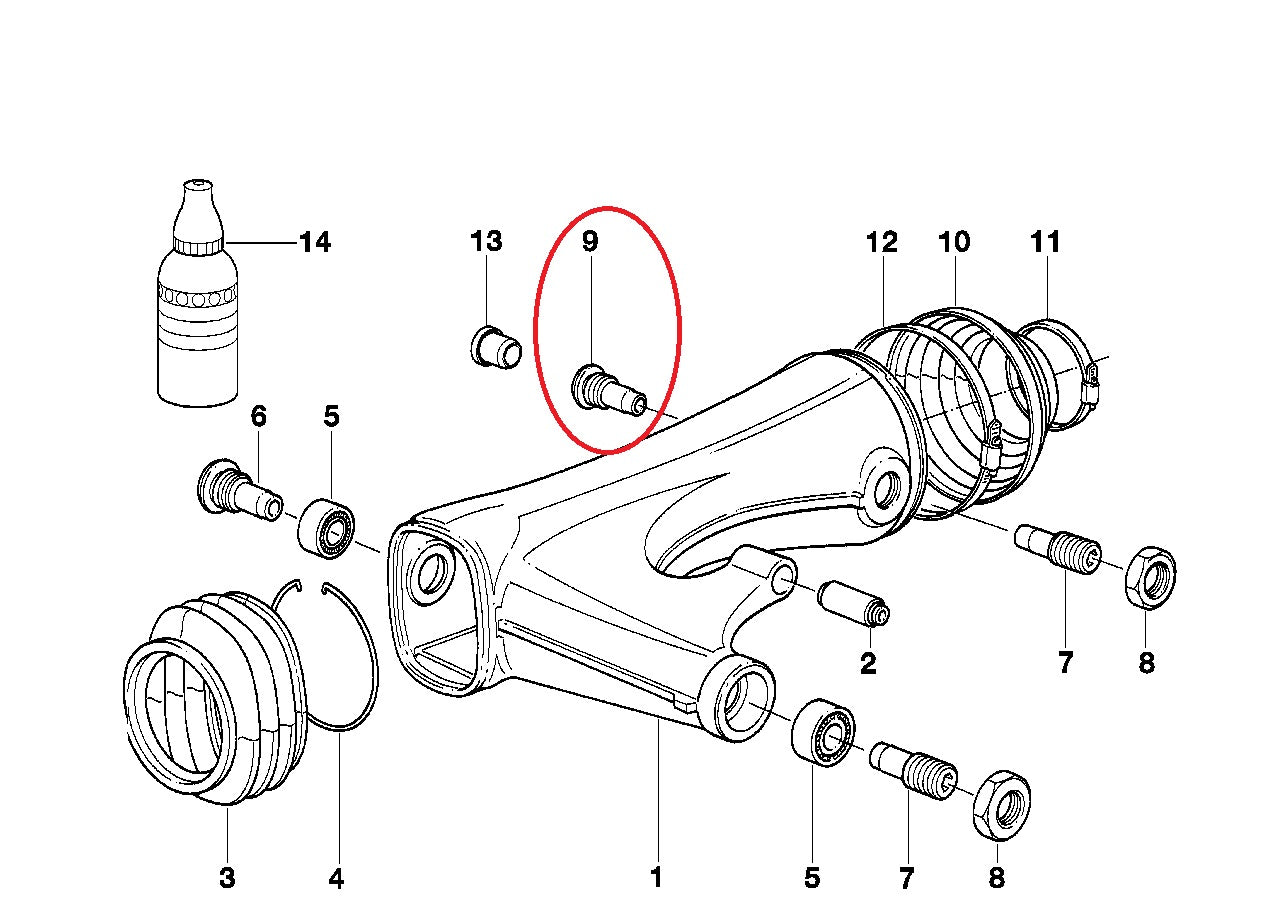 14
13
9
12
10
11
6
5
2
7
8
3
4
1
5
7
8