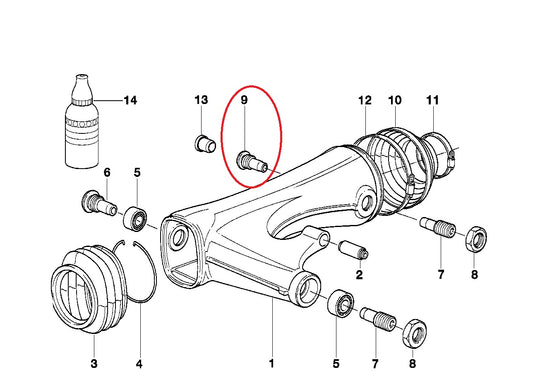 14
13
9
12
10
11
6
5
2
7
8
3
4
1
5
7
8