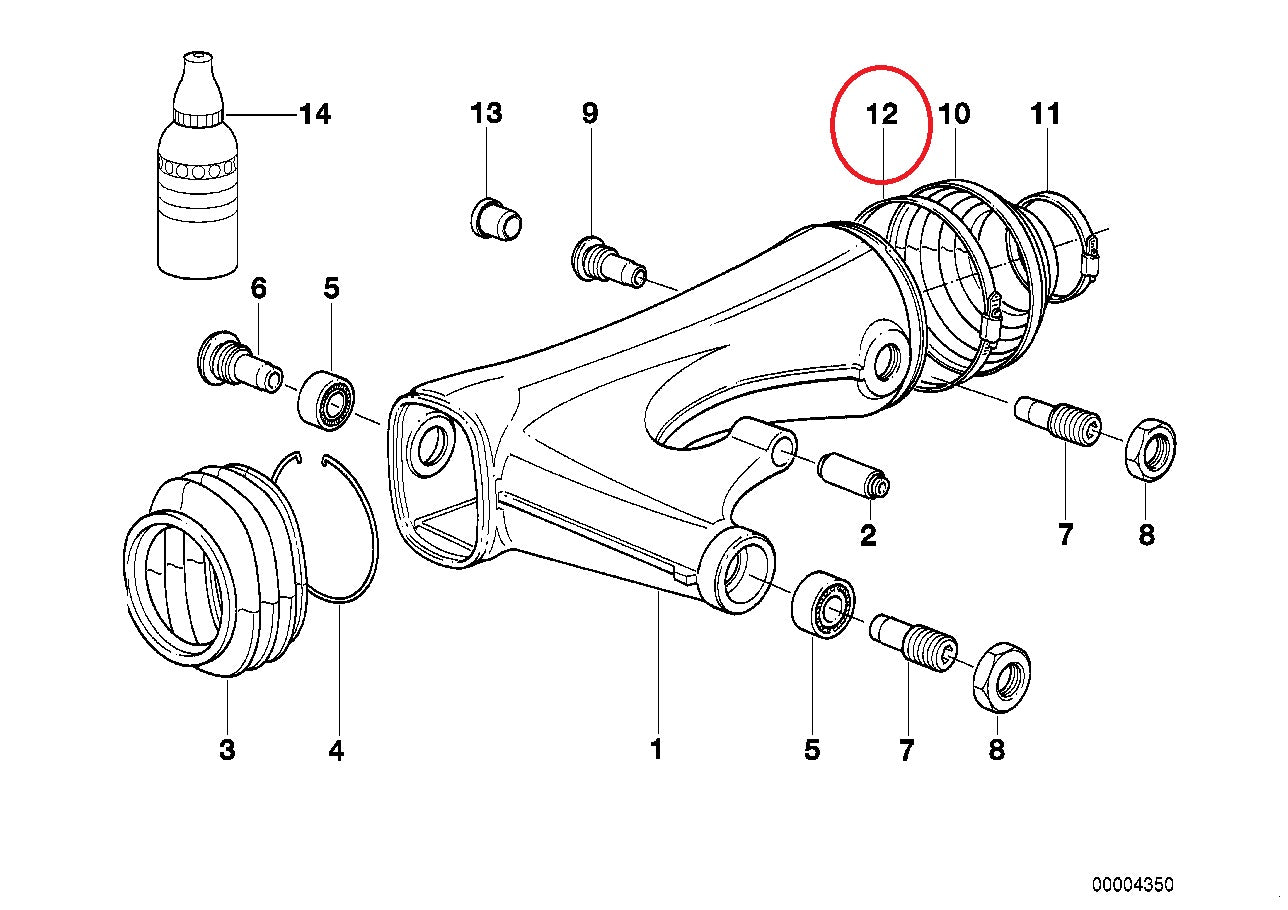 14
13
9
12
10
11
6
5
2
7
8
3
4
1
5
7
8
00004350