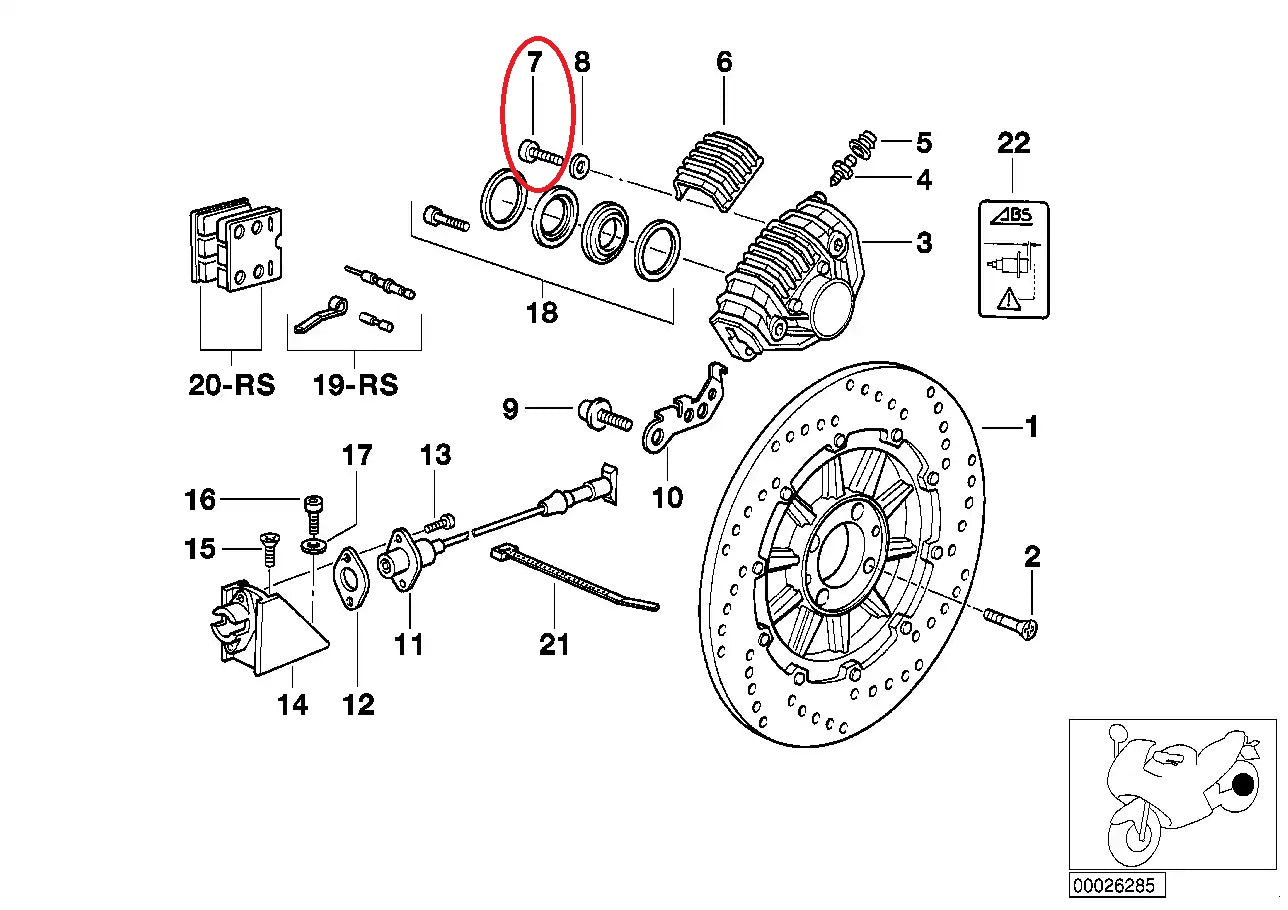 7
8
6
5
4
22
ABS
3
18
20-RS
19-RS
9
10
1
17
13
16
15
2
11
21
14
12
00026285