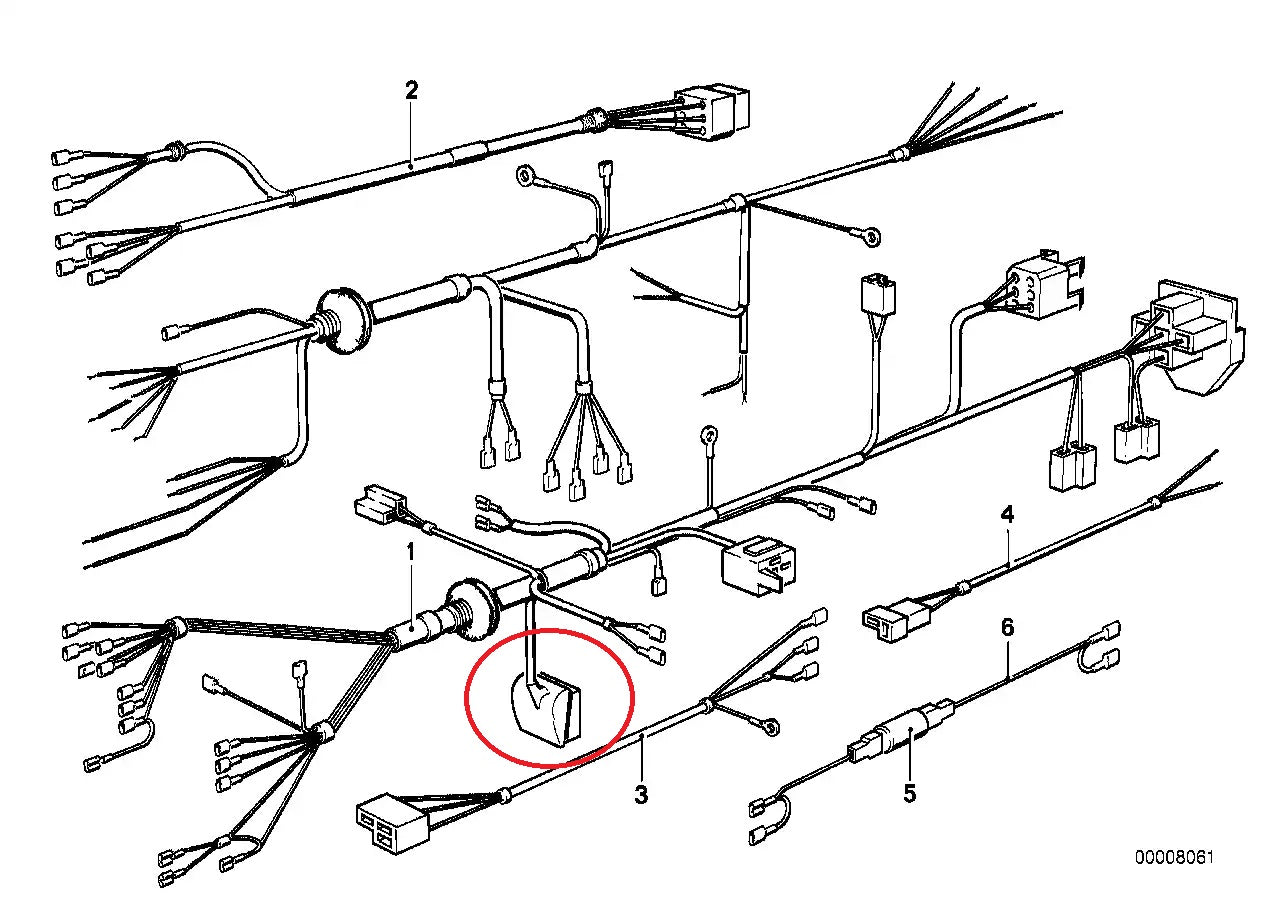 2
1
4
6
3
5
00008061