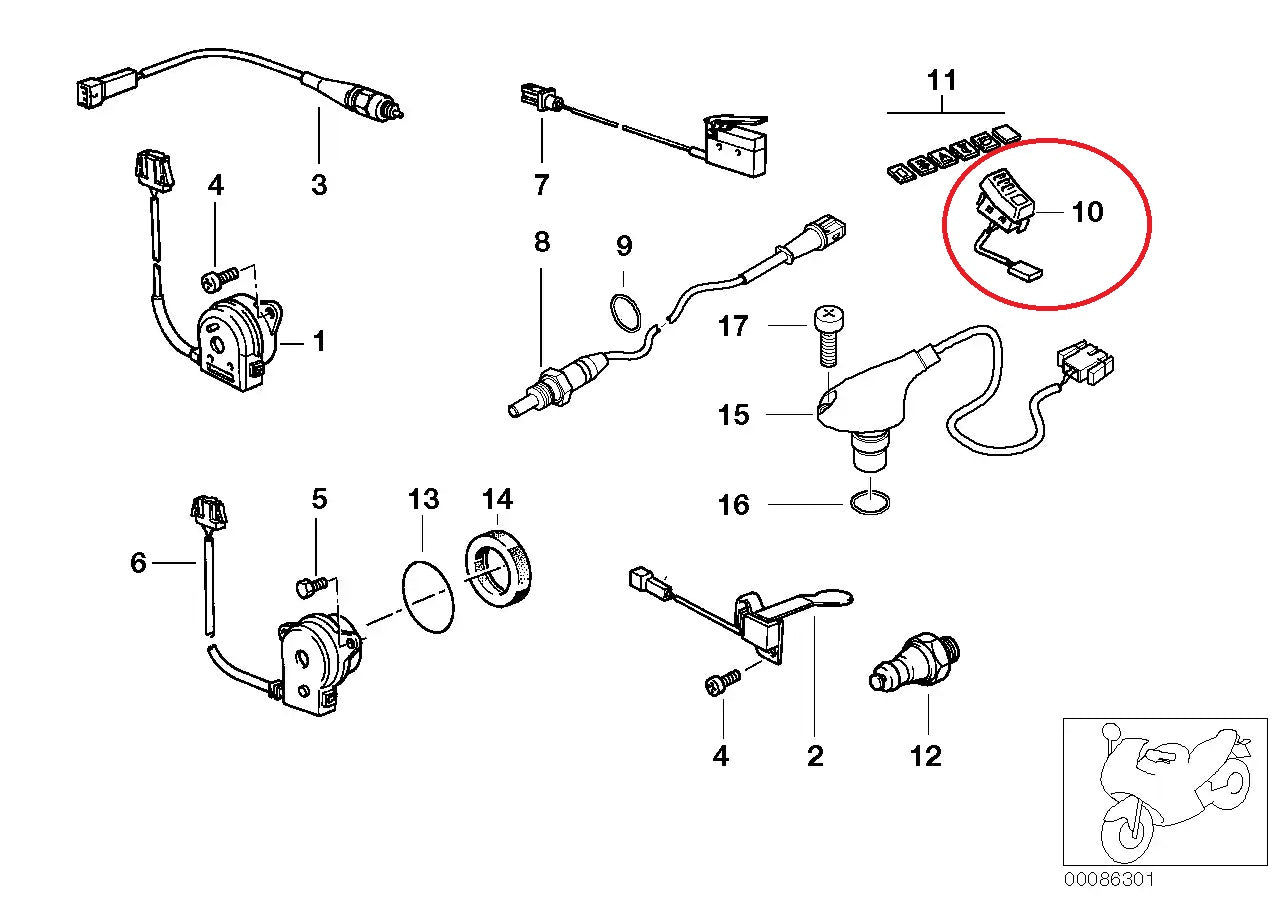 3
7
11
10
4
8
9
1
17
15
16
5
13
14
6
4
2
12
00086301