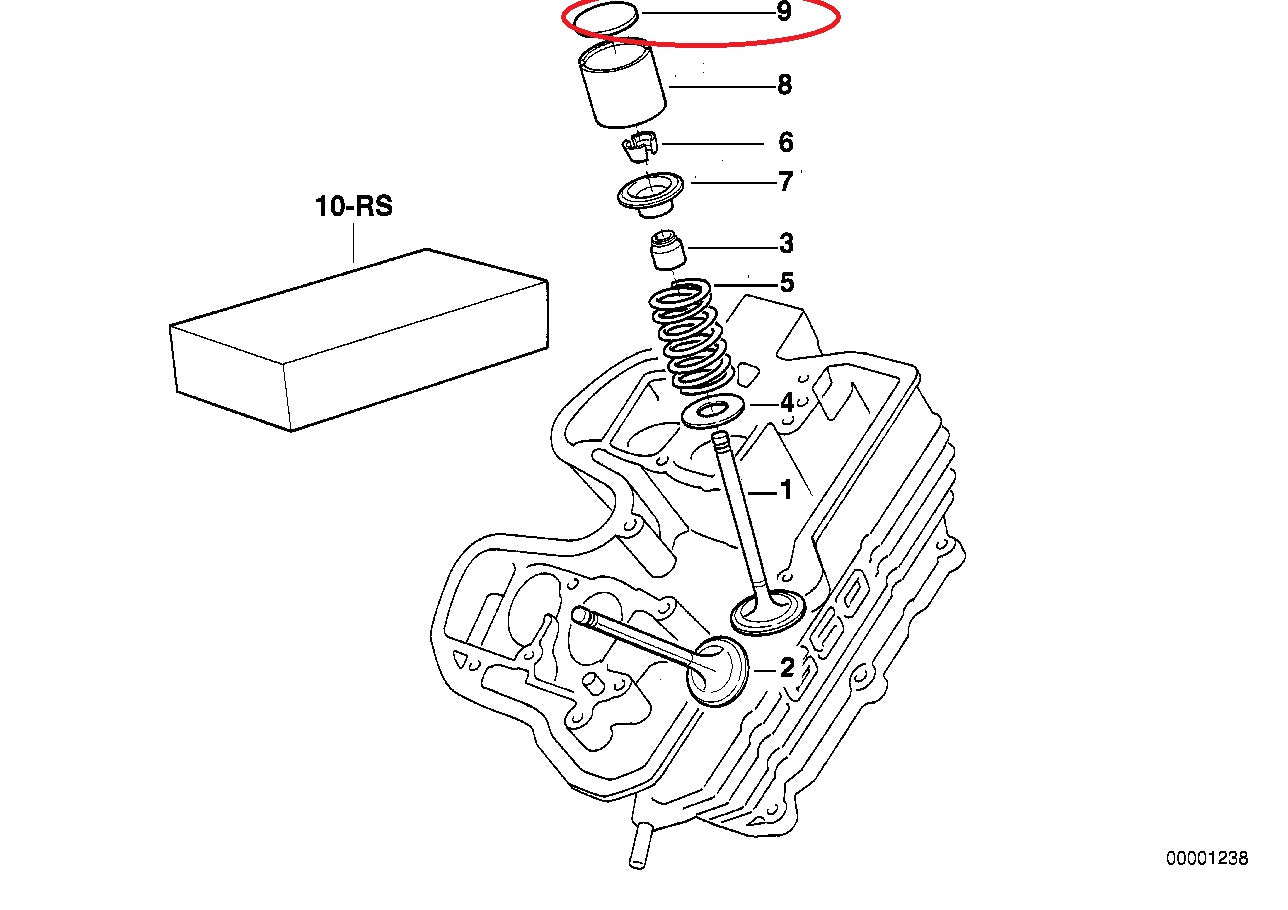 9
8
6
7
10-RS
3
5
4
1
2
00001238