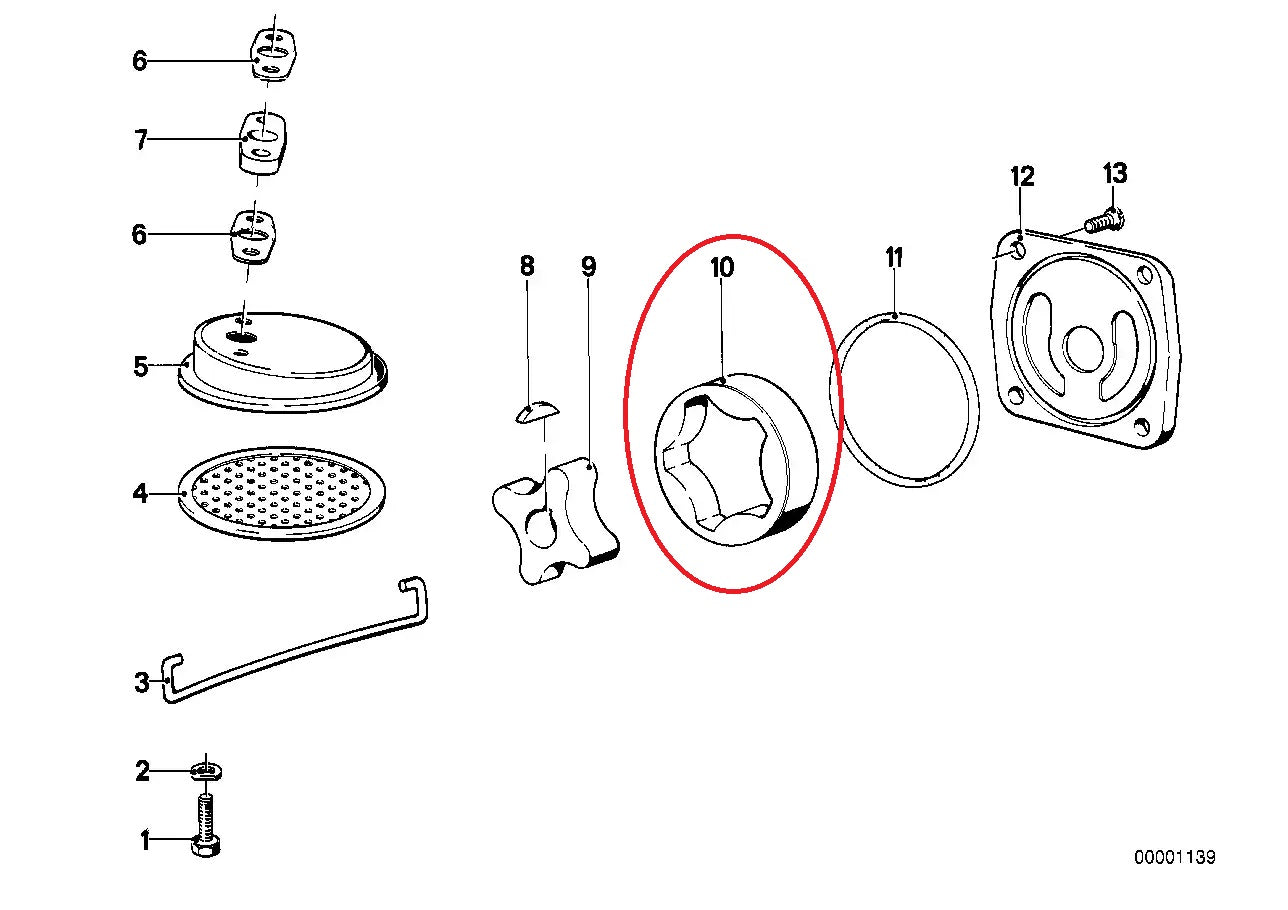 6
7
6
5
4
3
2
1
8
9
10
11
12
13
00001139