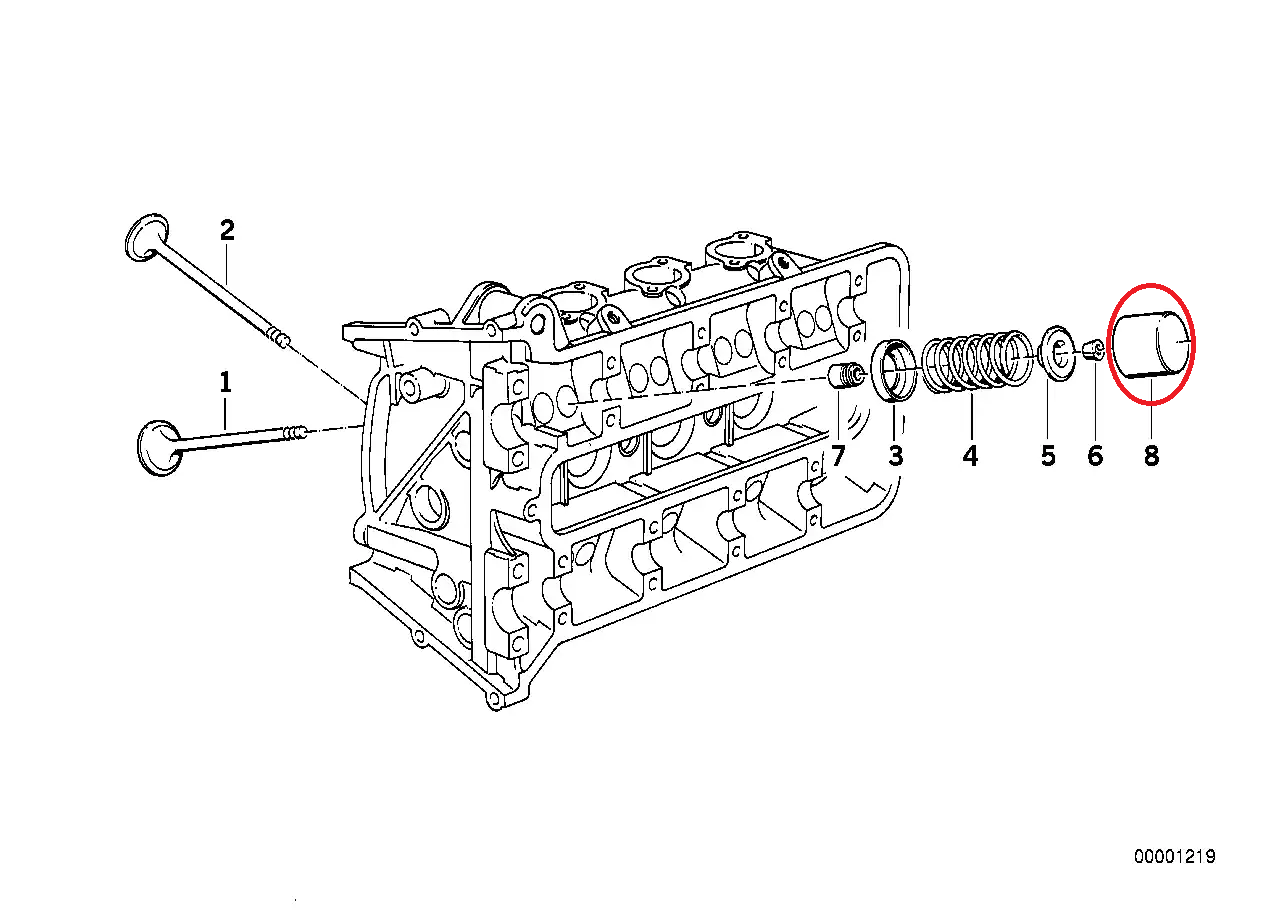 2
1
7
3
4
5
6
8
00001219