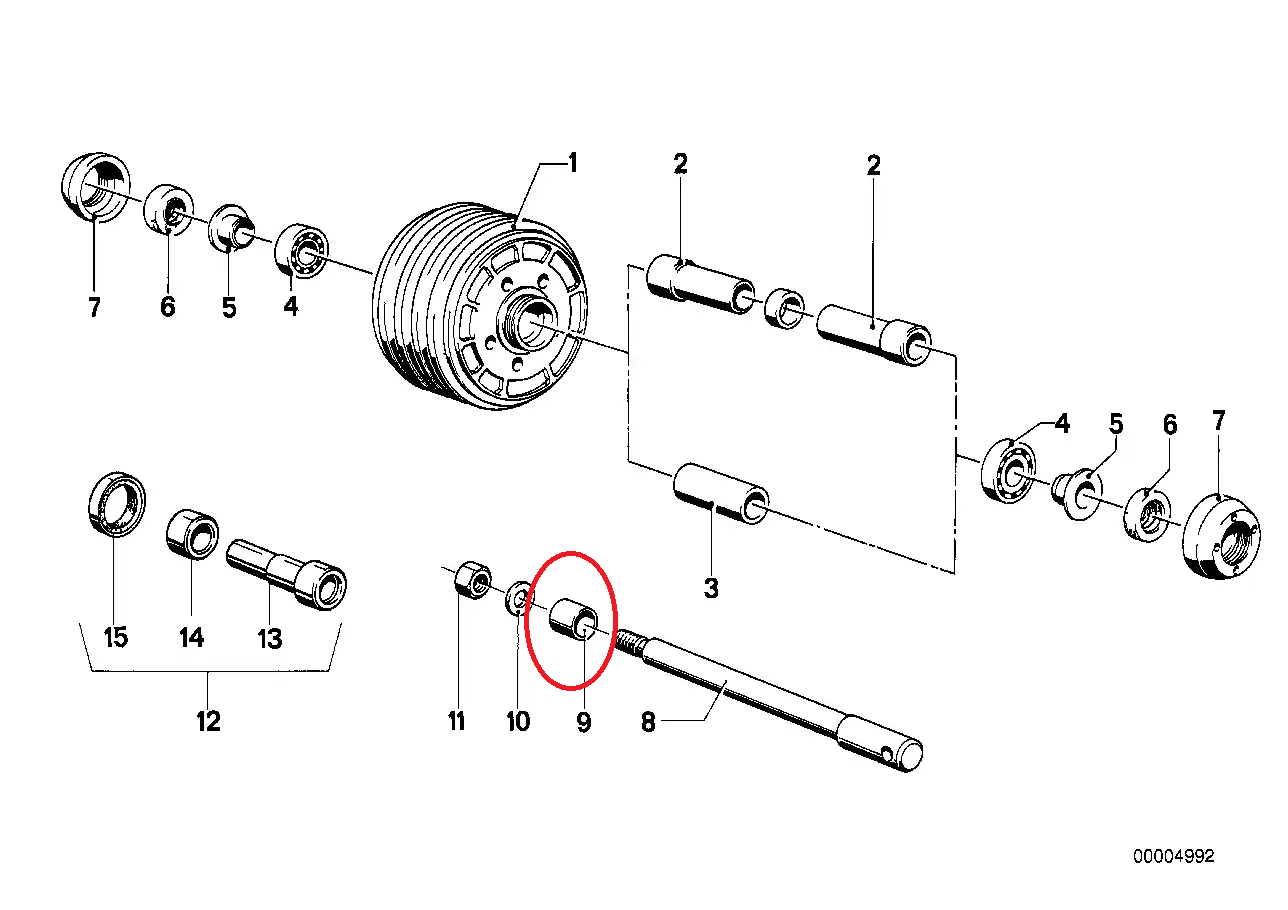 1
2
2
7
6
5
4
4
5
6
7
3
15
14
13
12
11
10
9
8
00004992