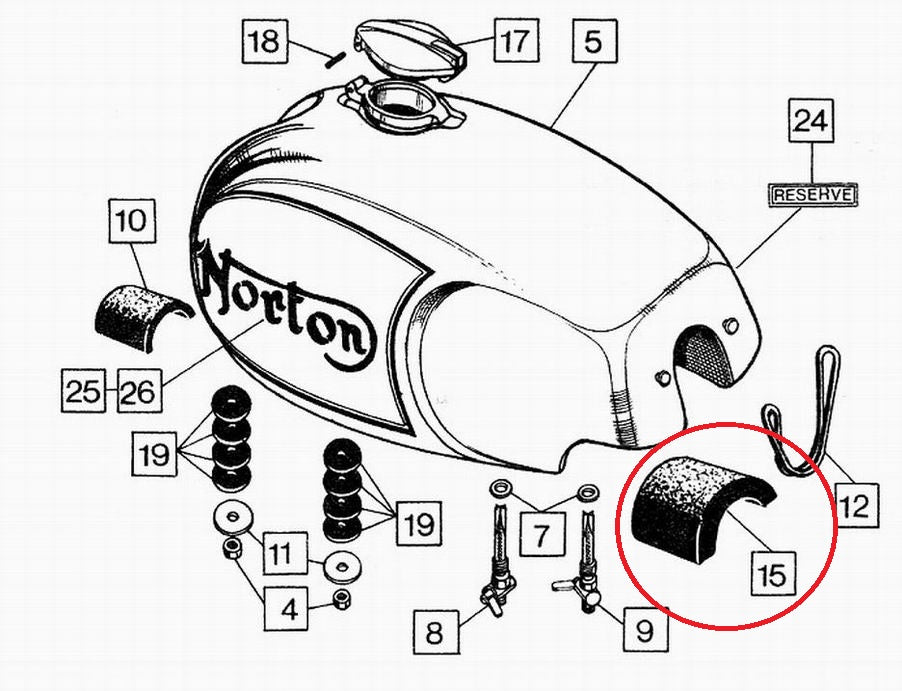 18
17
5
24
RESERVE
10
Norton
25
26
19
19
11
4
7
8
9
12
15